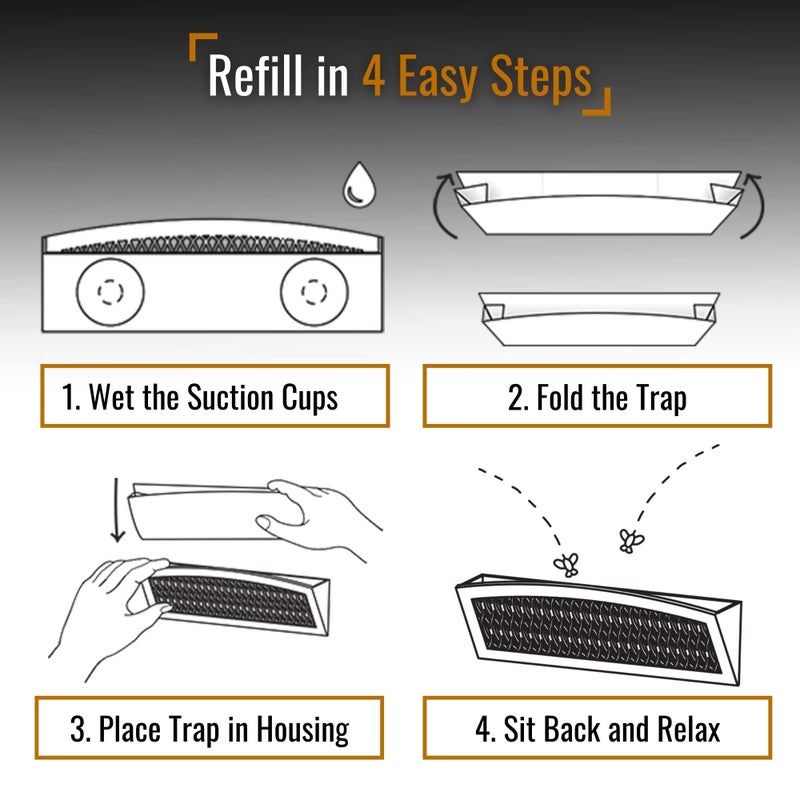 Refill in 4 Easy Steps

1. Wet the Suction Cups

2. Fold the Trap

3. Place Trap in Housing

4. Sit Back and Relax